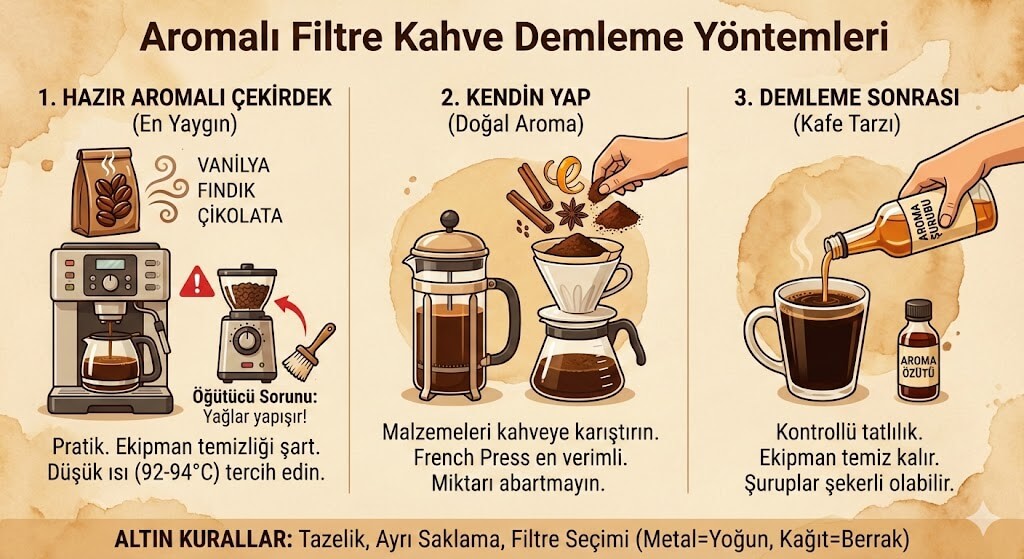 Aromalı Filtre Kahve Demleme Yöntemleri

1. HAZIR AROMALI ÇEKİRDEK
(En Yaygın)

VANİLYA
FINDIK
ÇİKOLATA

Öğütücü Sorunu:
Yağlar yapışır!

Pratik. Ekipman temizliği şart. Düşük ısı (92-94°C) tercih edin.

2. KENDİN YAP
(Doğal Aroma)

Malzemeleri kahveye karıştırın. French Press en verimli. Miktarı abartmayın.

3. DEMLEME SONRASI
(Kafe Tarzı)

AROMA ŞURUBU

AROMA ÖZÜTÜ

Kontrollü tatlılık. Ekipman temiz kalır. Şuruplar şekerli olabilir.

ALTIN KURALLAR: Tazelik, Ayrı Saklama, Filtre Seçimi (Metal=Yoğun, Kağıt=Berrak)